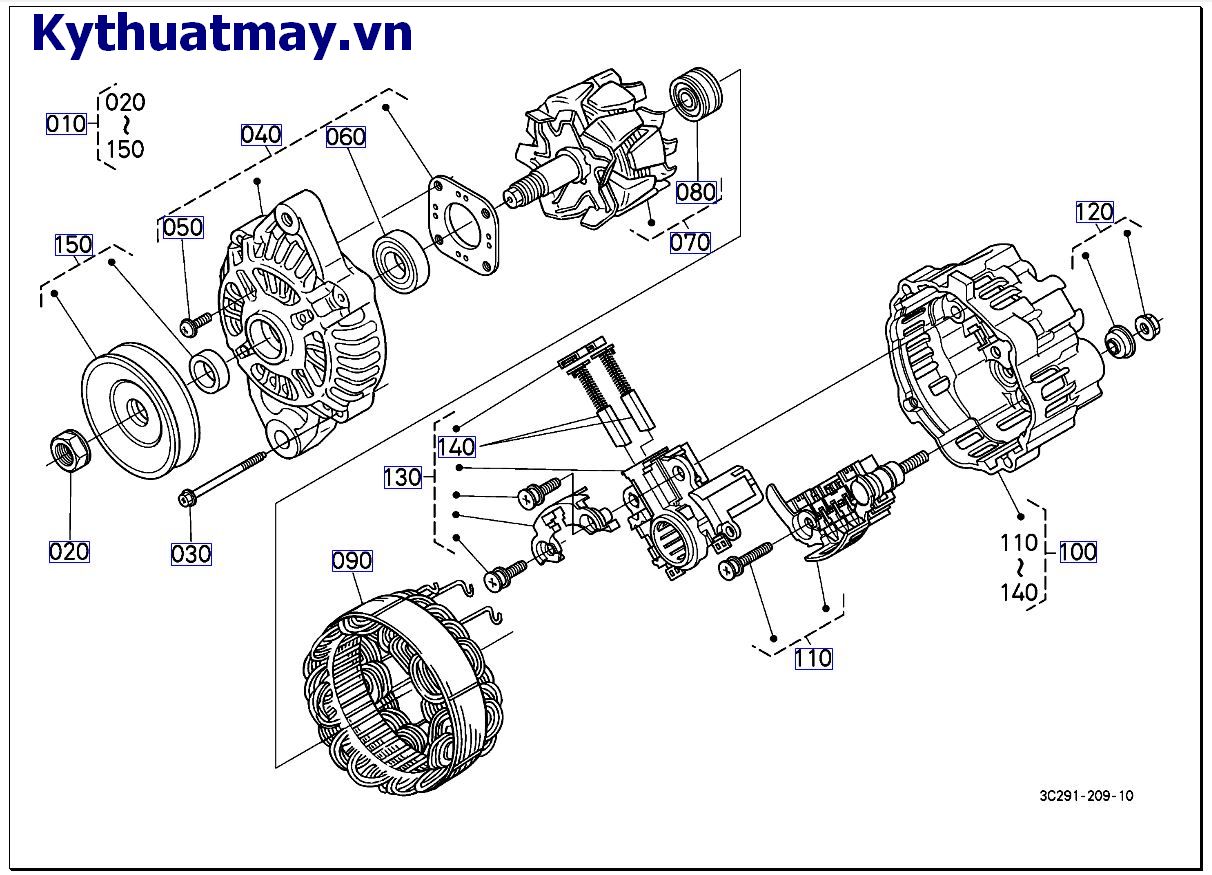 Kythuatmay.vn

010
020
~
150

040
060
080
070
050
150
120
140
130
020
030
090
110
~
140
100
110

3C291-209-10